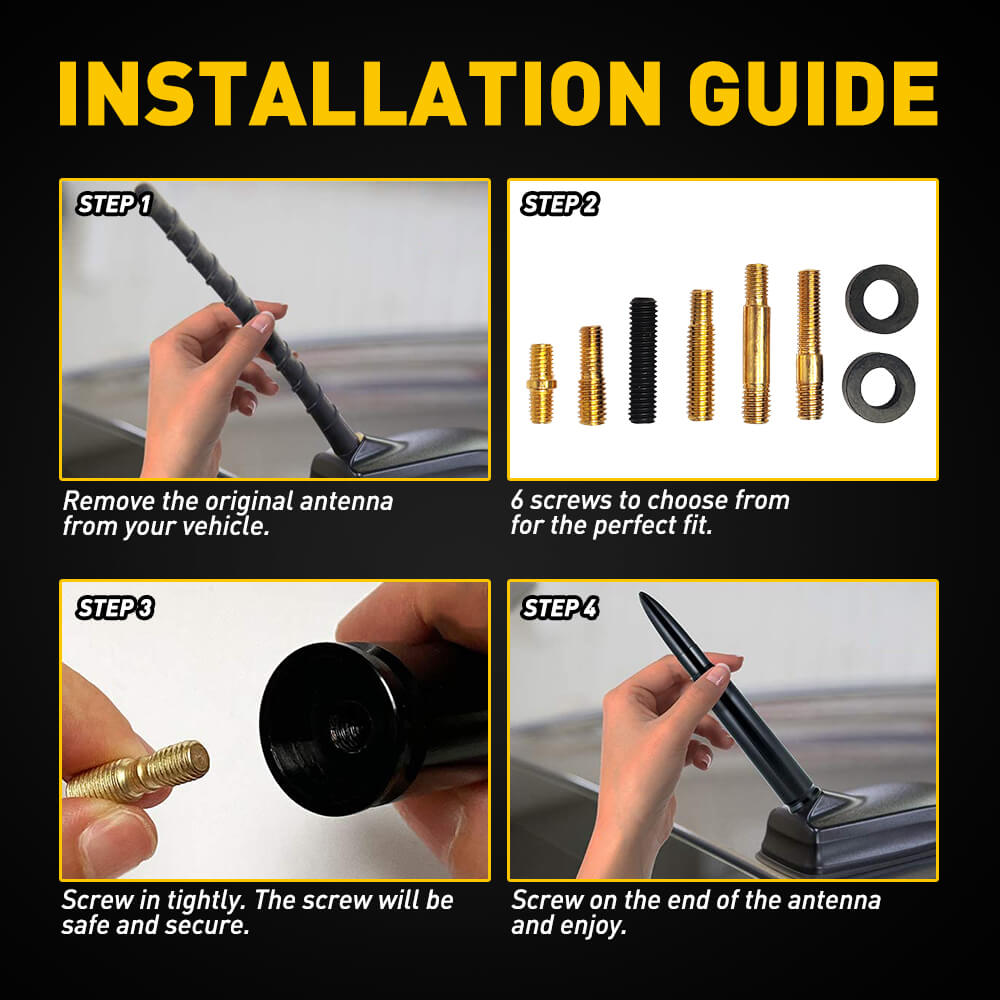 INSTALLATION GUIDE

STEP 1

Remove the original antenna from your vehicle.

STEP 2

6 screws to choose from for the perfect fit.

STEP 3

Screw in tightly. The screw will be safe and secure.

STEP 4

Screw on the end of the antenna and enjoy.